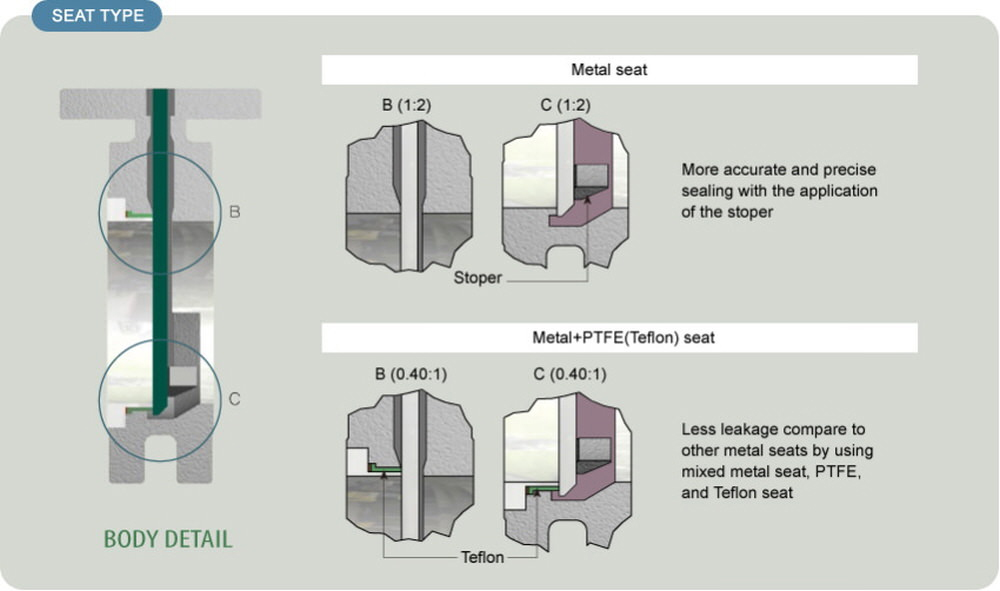 SEAT TYPE

B

C

BODY DETAIL

Metal seat

B (1:2)

C (1:2)

Stoper

More accurate and precise sealing with the application of the stoper

Metal+PTFE(Teflon) seat

B (0.40:1)

C (0.40:1)

Teflon

Less leakage compare to other metal seats by using mixed metal seat, PTFE, and Teflon seat