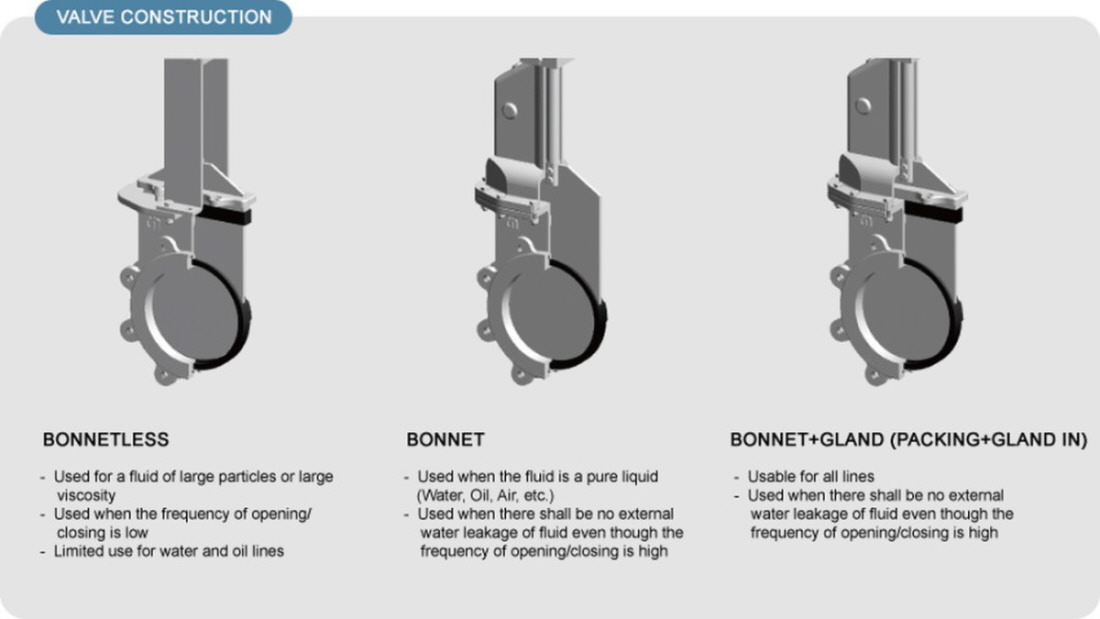 VALVE CONSTRUCTION

BONNETLESS

- Used for a fluid of large particles or large viscosity
- Used when the frequency of opening/closing is low
- Limited use for water and oil lines

BONNET

- Used when the fluid is a pure liquid (Water, Oil, Air, etc.)
- Used when there shall be no external water leakage of fluid even though the frequency of opening/closing is high

BONNET+GLAND (PACKING+GLAND IN)

- Usable for all lines
- Used when there shall be no external water leakage of fluid even though the frequency of opening/closing is high